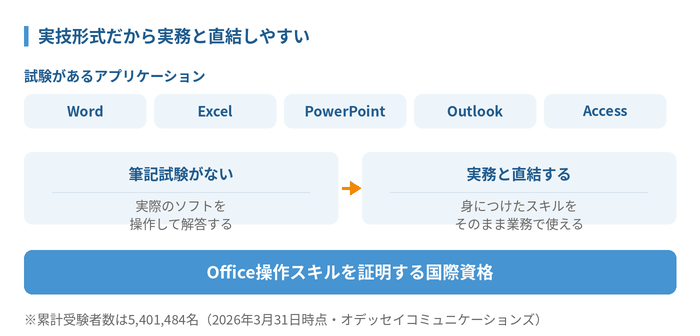 実技形式だから実務と直結しやすい

試験があるアプリケーション

Word

Excel

PowerPoint

Outlook

Access

筆記試験がない

実際のソフトを
操作して解答する

実務と直結する

身につけたスキルを
そのまま業務で使える

Office操作スキルを証明する国際資格

※累計受験者数は5,401,484名（2026年3月31日時点・オデッセイコミュニケーションズ）